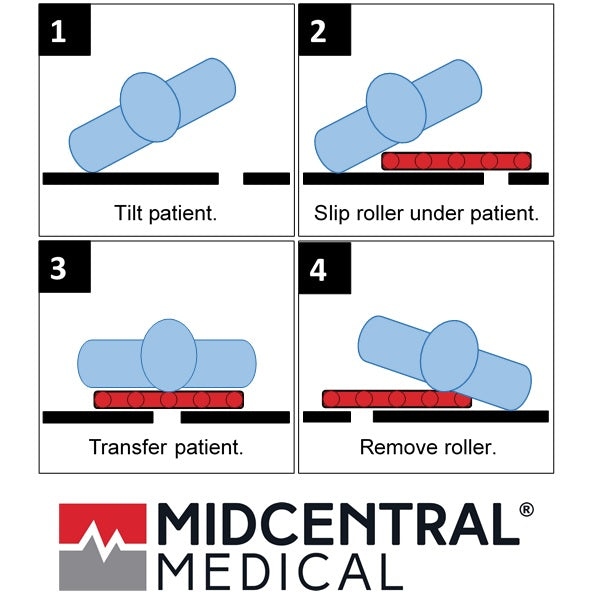 1

Tilt patient.

2

Slip roller under patient.

3

Transfer patient.

4

Remove roller.

MIDCENTRAL®
MEDICAL